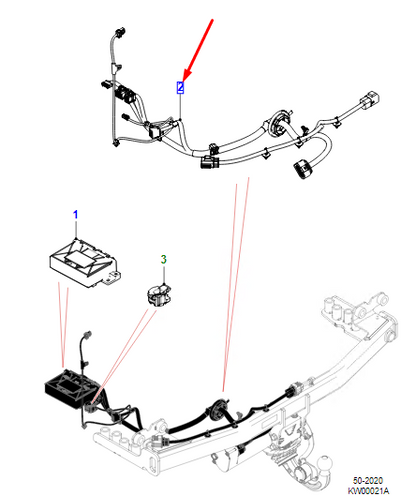 2

1

3

50-2020
KW00021A