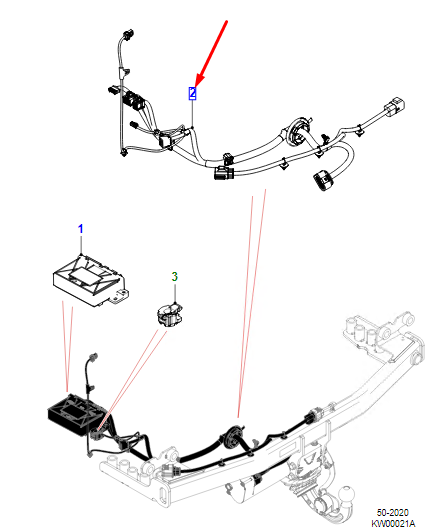 2
1
3
50-2020
KW00021A