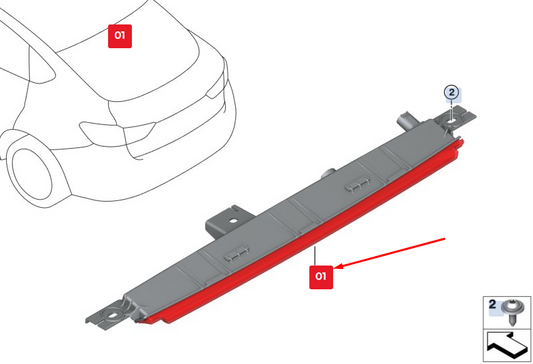 01

2

01

2