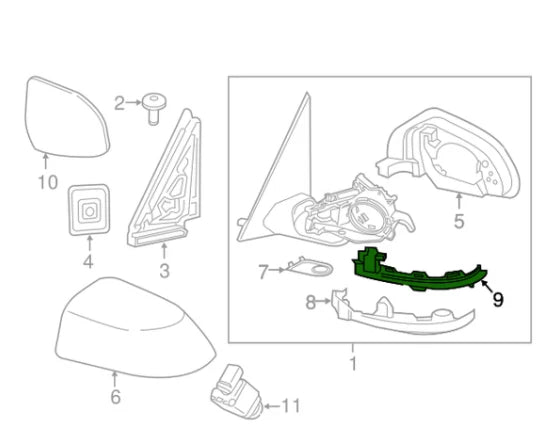 2
10
4
3
5
7
9
8
1
6
11