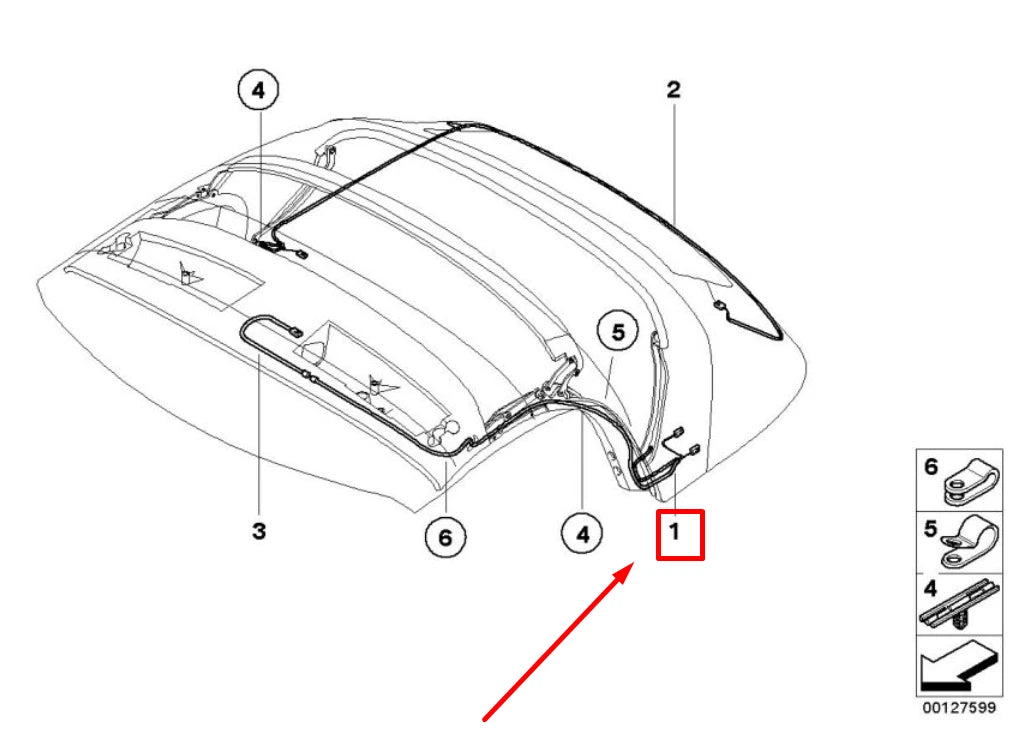 4
2
5
3
6
4
1
6
5
4
00127599