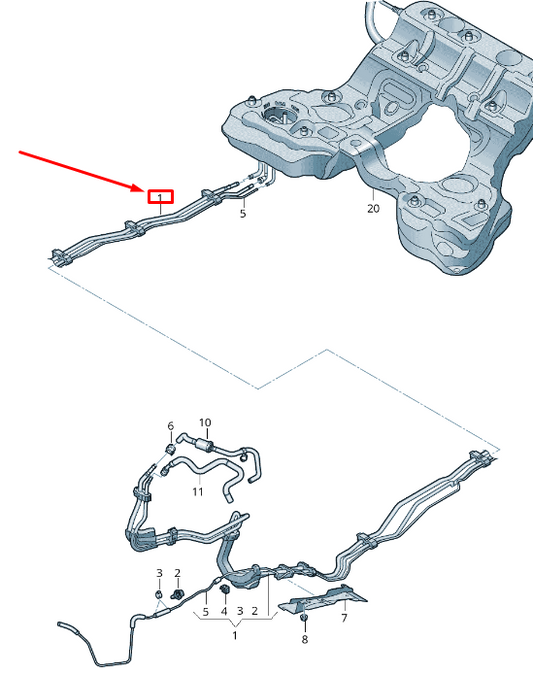 1
5
20
6
10
11
3
2
5
4
3
2
1
7
8