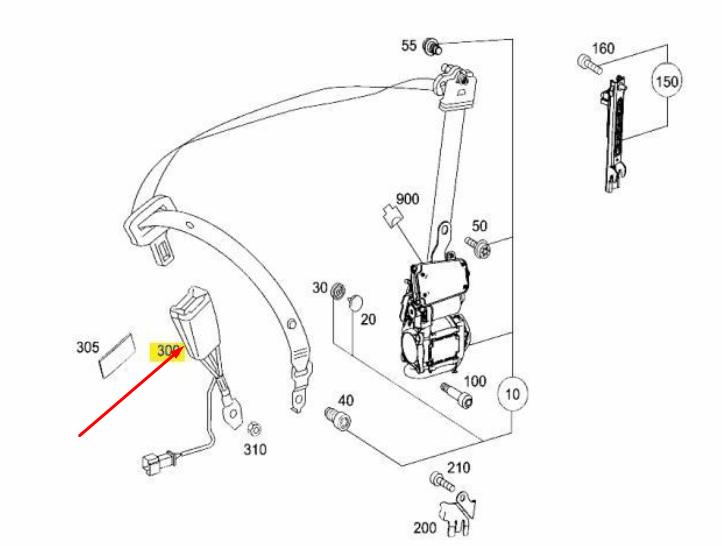 55
160
150
900
50
30
20
305
300
100
10
40
310
210
200