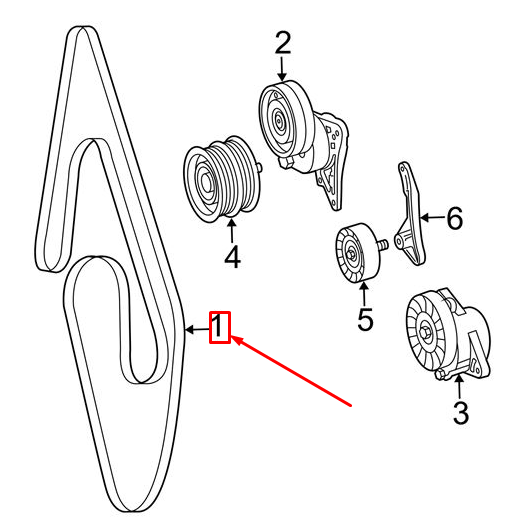 2
4
6
5
1
3