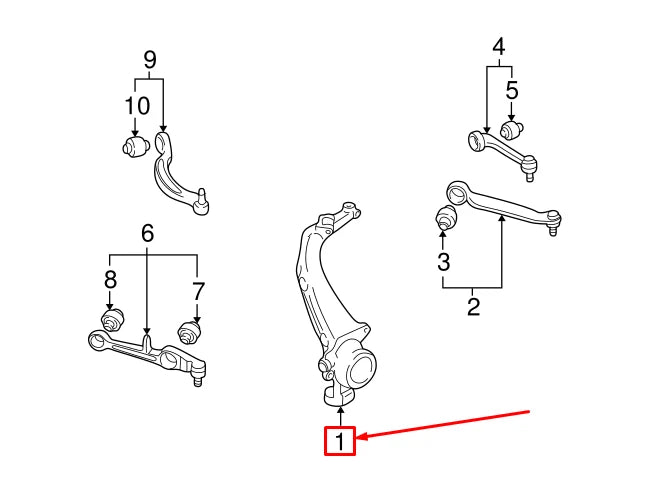 9
10
4
5
6
8
7
3
2
1