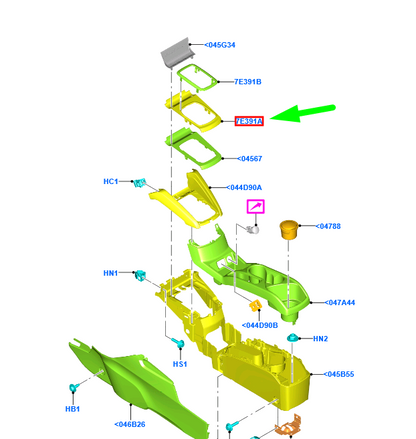 <045G34
7E391B
7E391A
<04567
HC1
<044D90A
<04788
HN1
<047A44
<044D90B
HN2
HS1
<045B55
HB1
<046B26