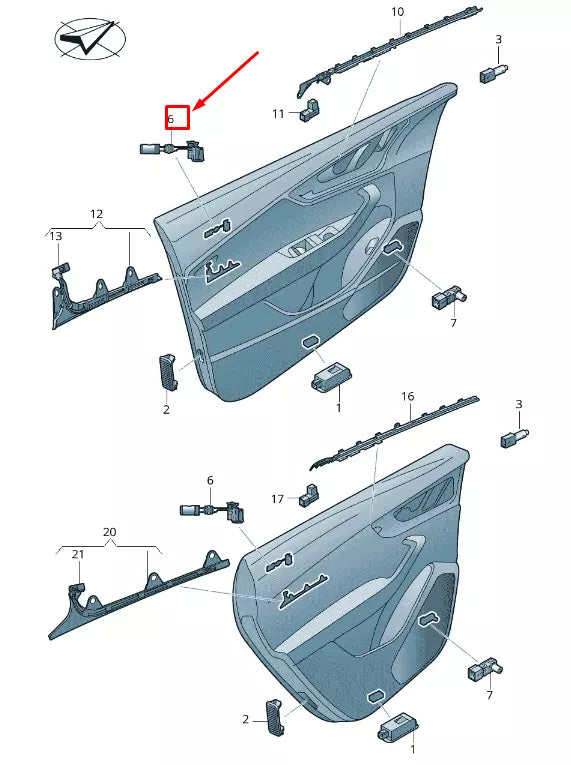 10
3
6
11
12
13
7
2
1
16
3
6
17
20
21
7
2
1