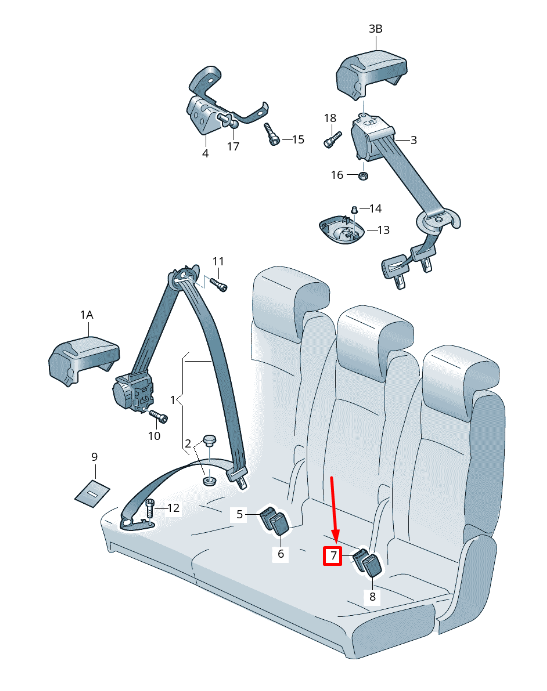 3B
18
3
4
17
15
16
14
13
11
1A
1
10
2
9
12
5
6
7
8