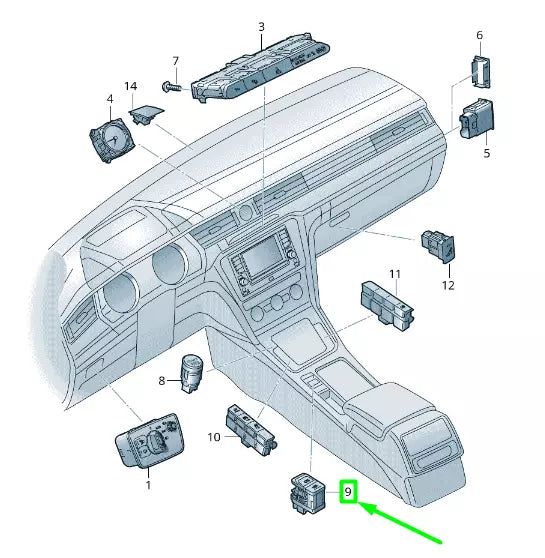 3
6
7
14
4
5
12
11
8
10
1
9