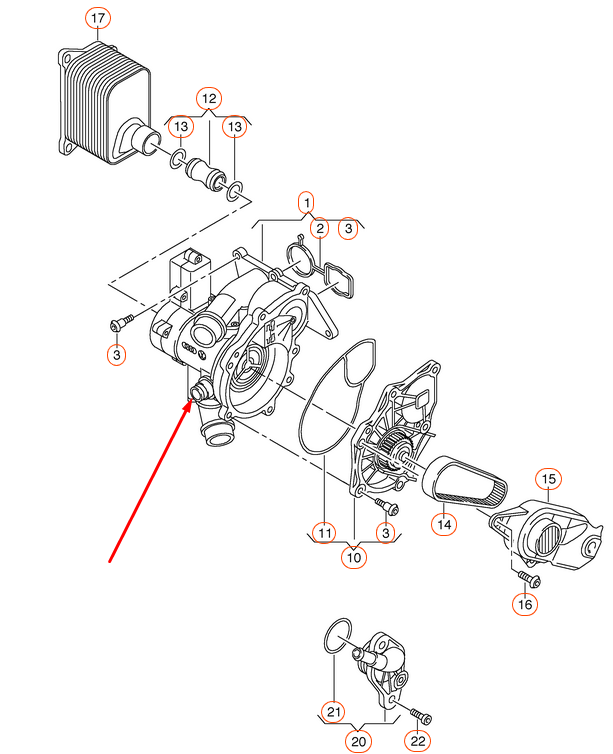 17
12
13
13
1
2
3
3
11
3
10
14
15
16
21
20
22