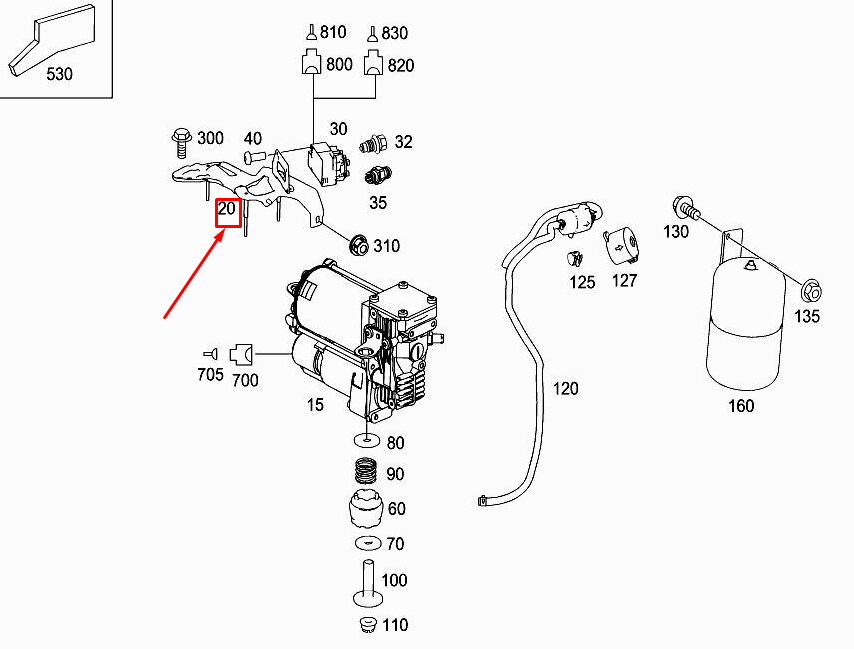 530

810
830
800
820
300
40
30
32
35
20
310
130
125
127
135
705
700
15
120
160
80
90
60
70
100
110