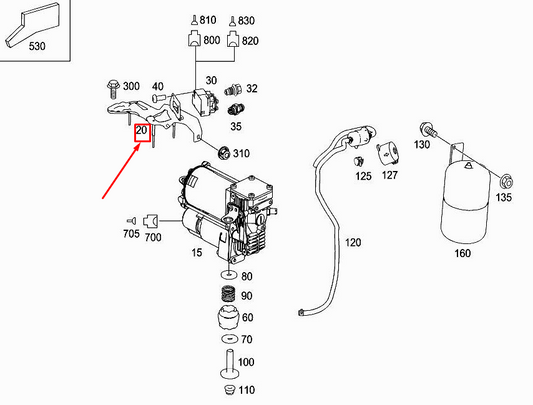 530

810 830
800 820

300 40 30 32
35
20
310

130
125 127
135

705 700
15
120
160

80
90
60
70
100
110