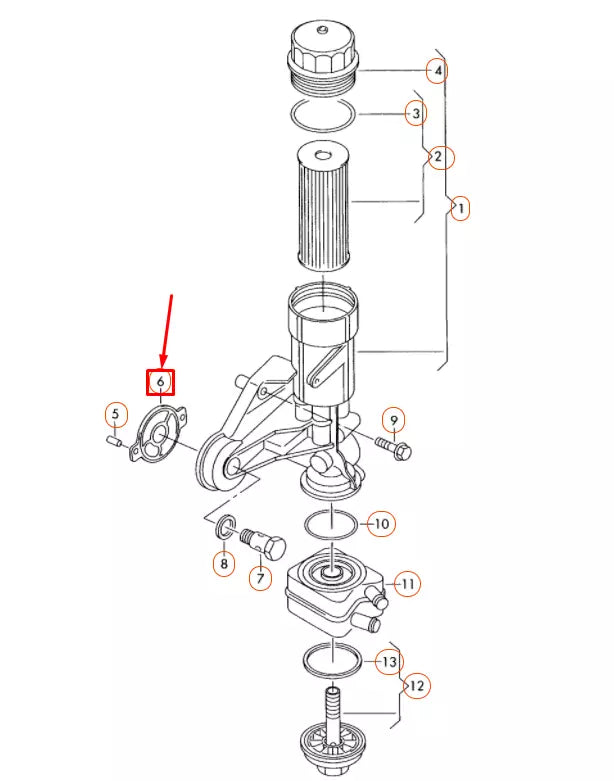 4
3
2
1
6
5
9
10
8
7
11
13
12