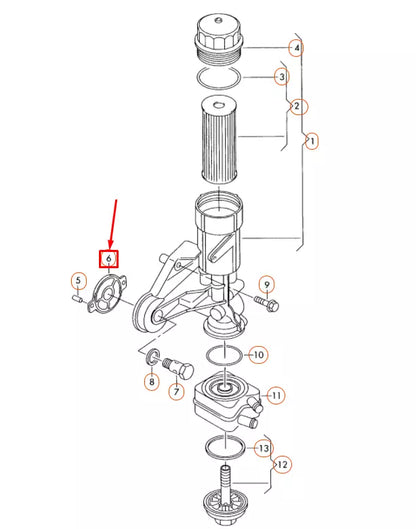 4
3
2
1
6
5
9
10
8
7
11
13
12