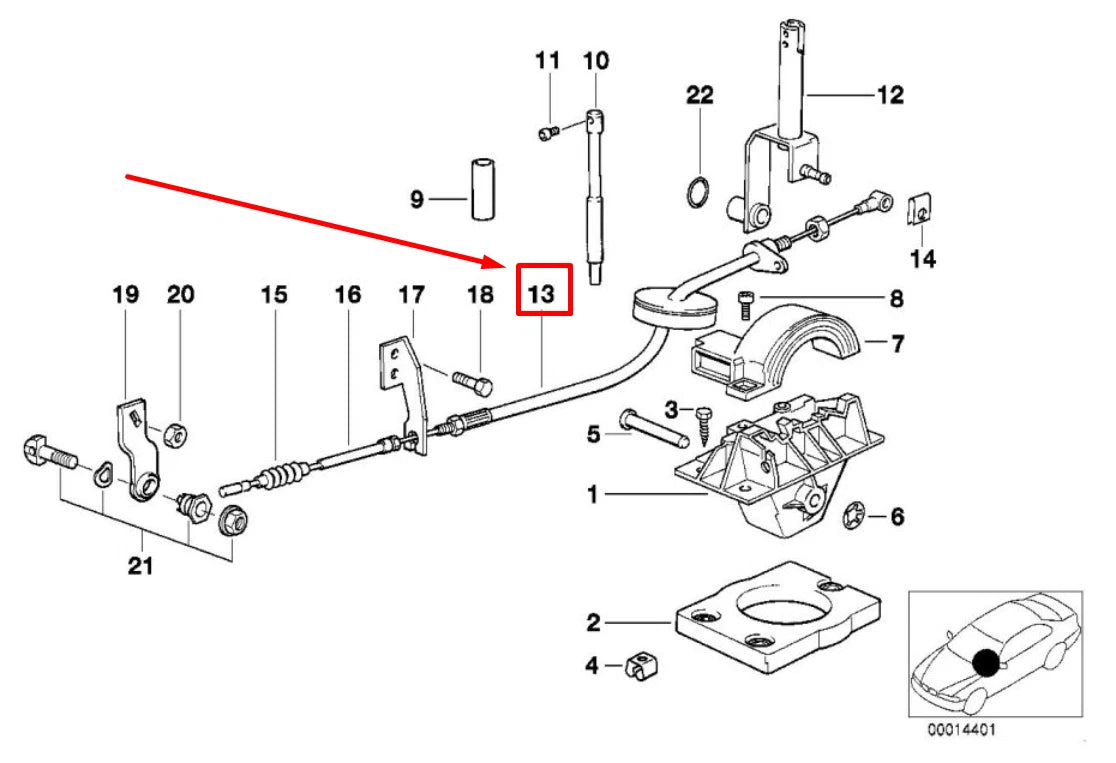 11 10
22
12
9
14
19 20 15 16 17 18 13
8
7
3
5
1
6
21
2
4
00014401