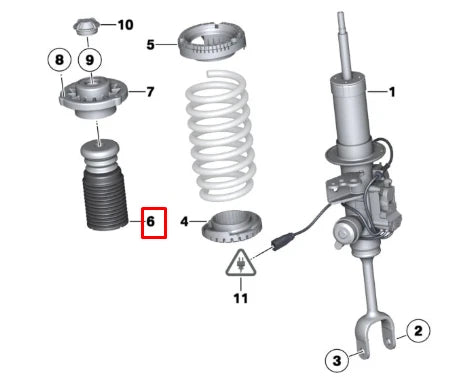 10
5
8
9
7
1
6
4
11
2
3