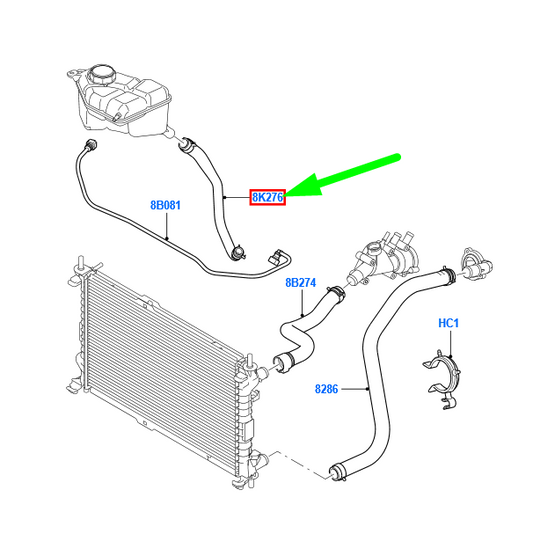 8K276

8B081

8B274

HC1

8286