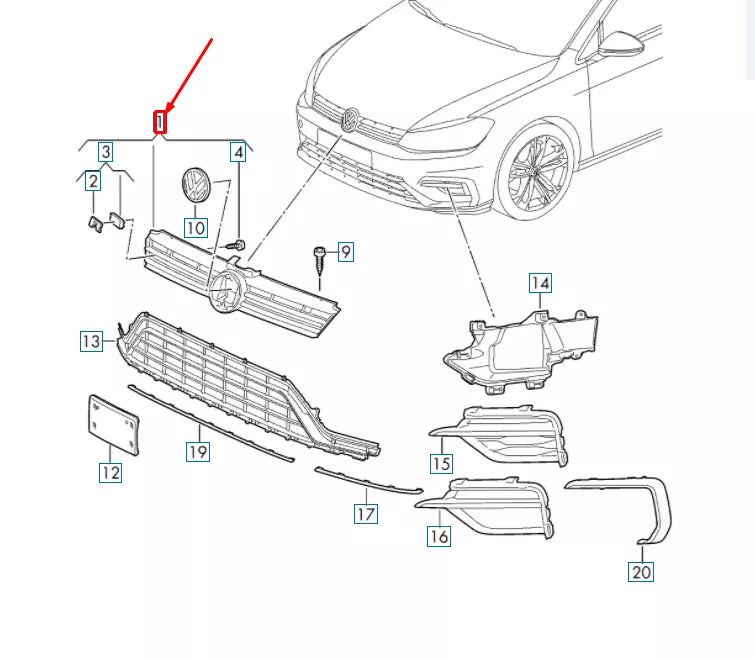 1
3
4
2
10
9
14
13
12
19
15
17
16
20