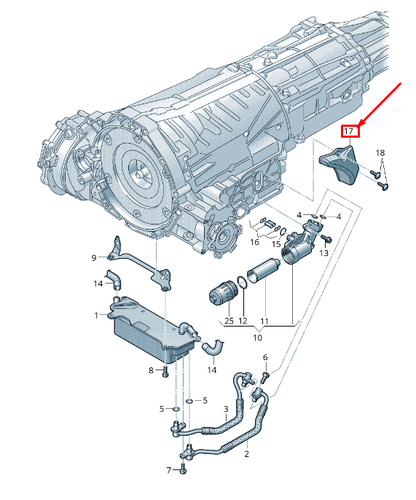 17
18
4
4
16
15
13
9
14
1
25
12
11
10
14
8
6
5
5
3
2
7