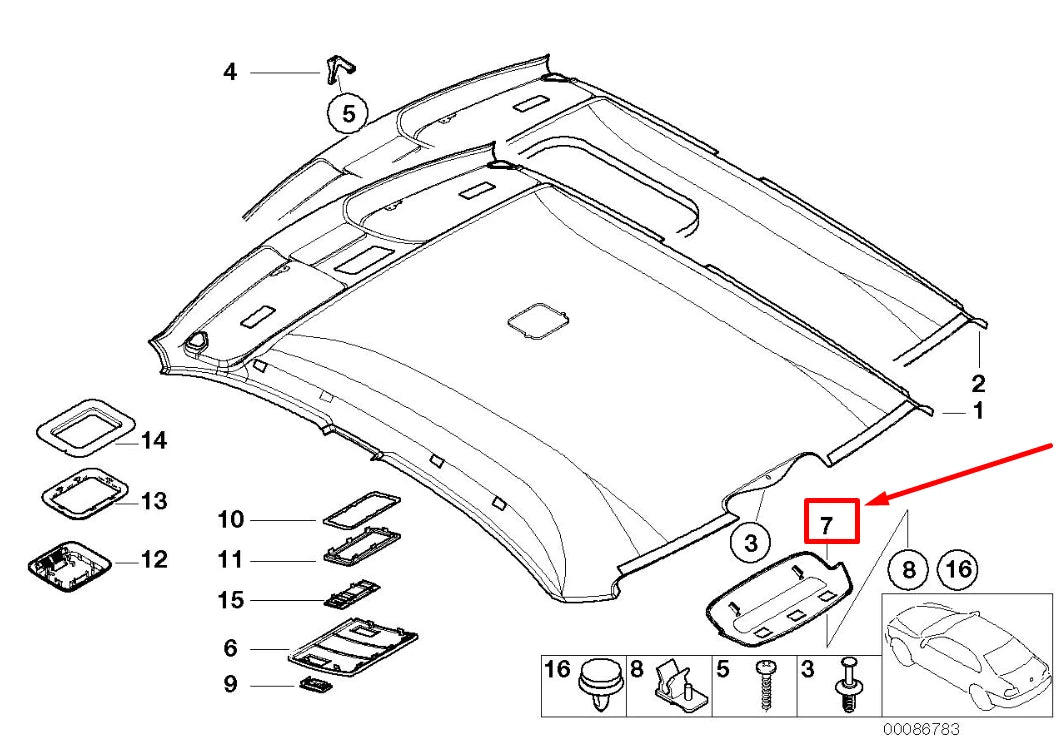 4
5
2
1
14
13
12
10
11
15
6
9
3
7
8
16
16
8
5
3
00086783