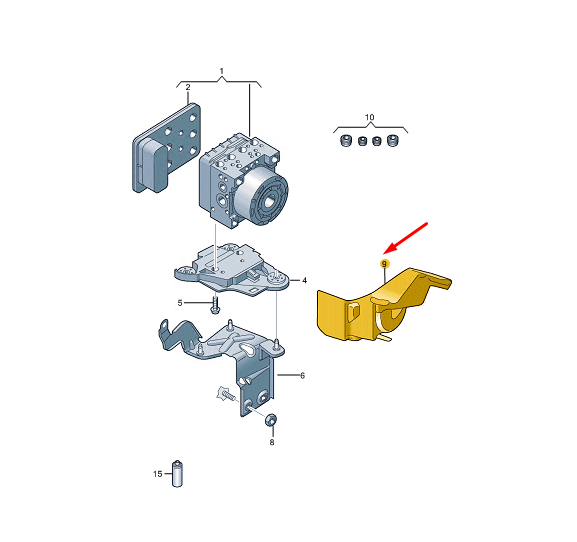 1
2
10
9
4
5
6
8
15