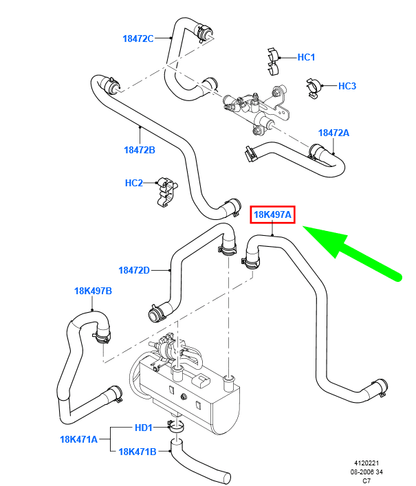 18472C
HC1
HC3
18472A
18472B
HC2
18K497A
18472D
18K497B
HD1
18K471A
18K471B
4120221
08-2006 34
C7