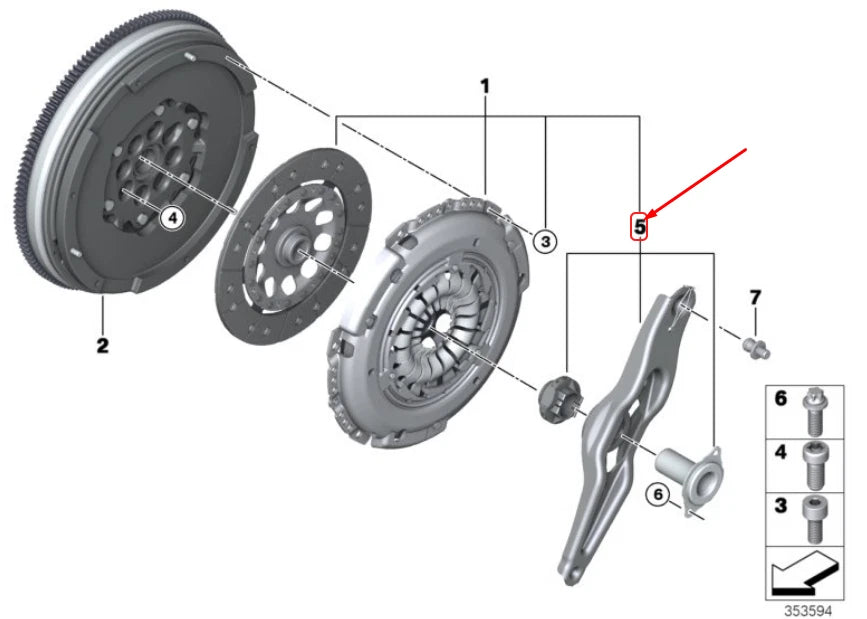 1
4
3
5
2
7
6
6
4
3
353594