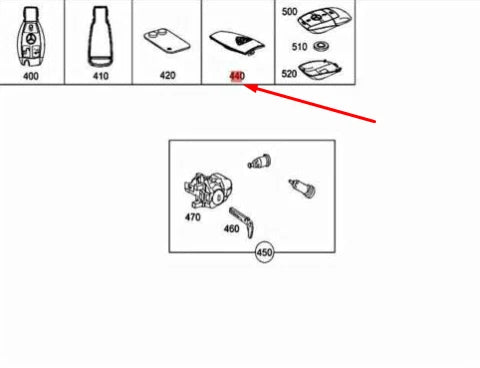 400
410
420
440
500
510
520
470
460
450