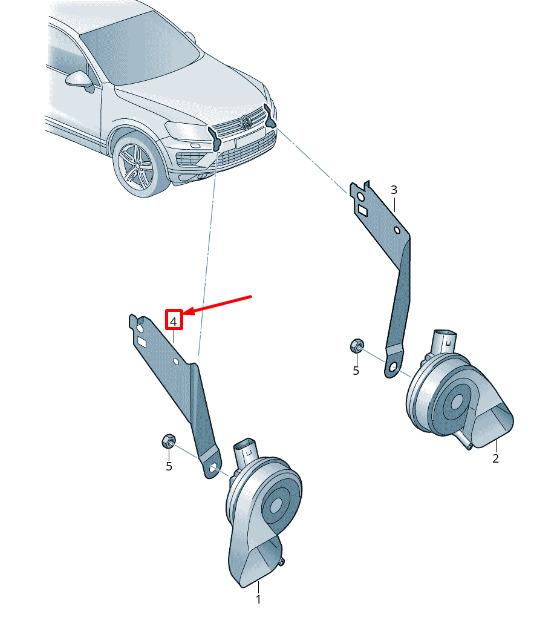 3
4
5
5
2
1