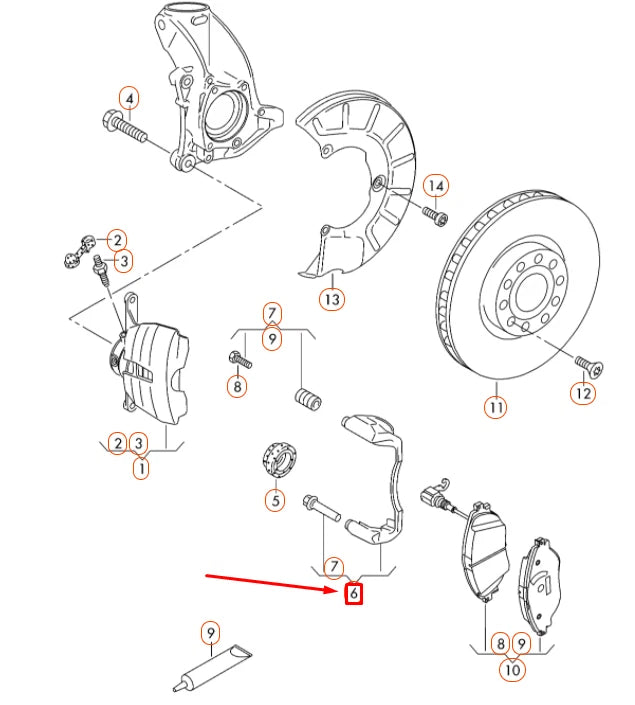 4
14
2
3
13
7
9
8
11
12
2
3
1
5
7
6
9
8
9
10