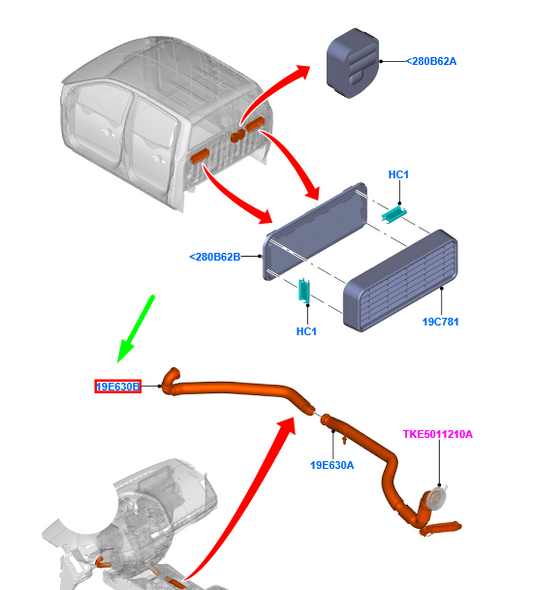 <280B62A

HC1

<280B62B

HC1

19C781

19E630B

TKE5011210A

19E630A