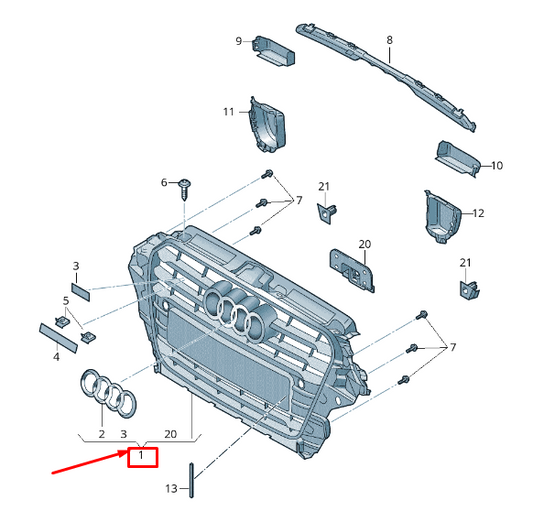 9
8
11
10
6
7
21
12
20
21
3
5
4
7
2
3
20
1
13