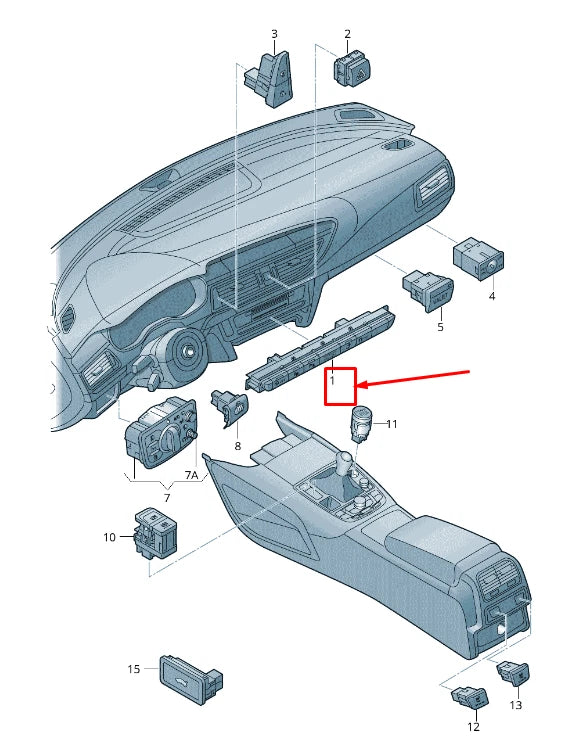 3
2
4
5
1
11
8
7A
7
10
15
13
12