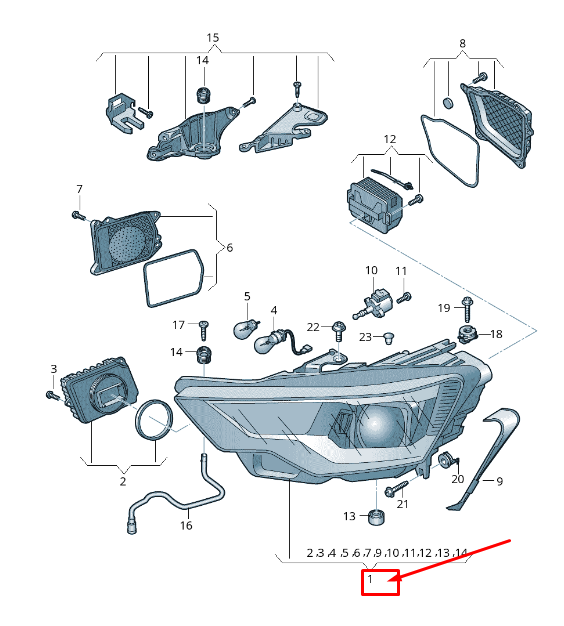 15
14
8
12
7
6
10
11
5
4
19
17
22
23
18
14
3
2
16
20
9
21
13
2 3 4 5 6 7 9 10 11 12 13 14
1