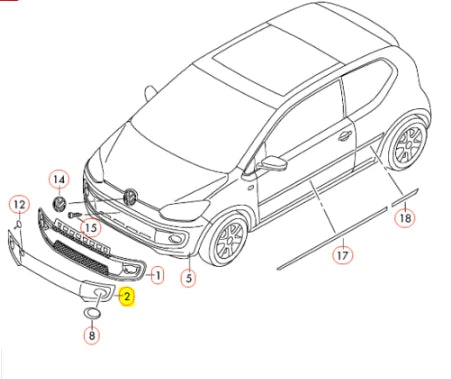 14
12
15
1
2
8
5
17
18