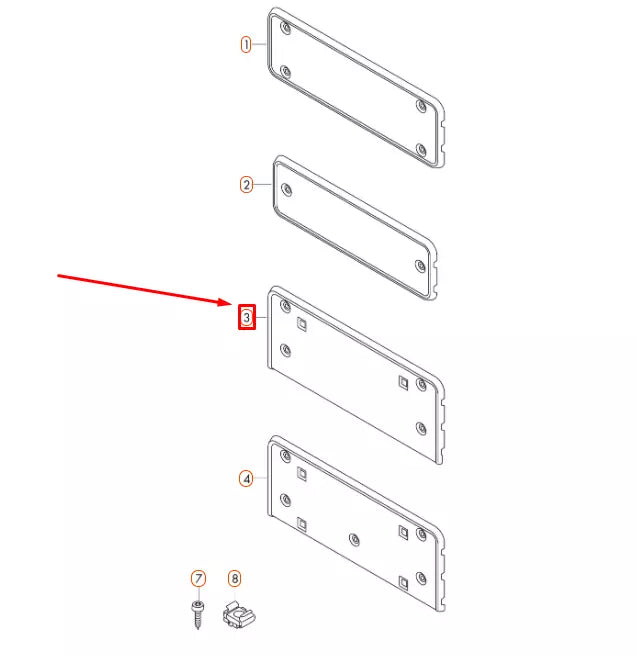 1
2
3
4
7
8