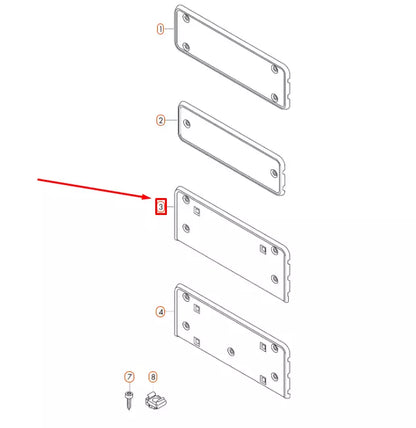 1
2
3
4
7
8