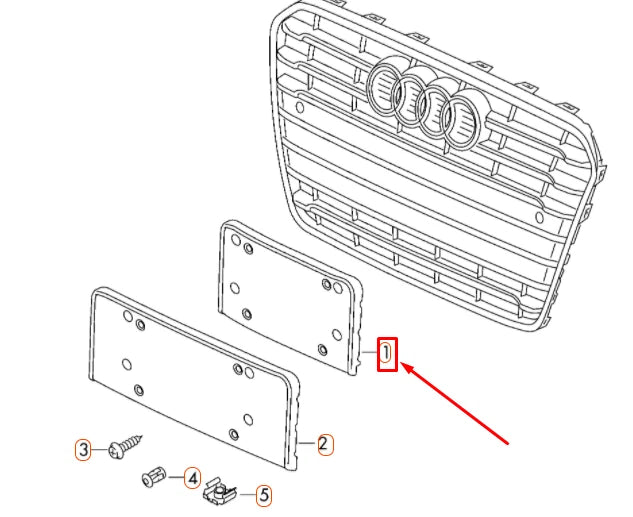 1
2
3
4
5