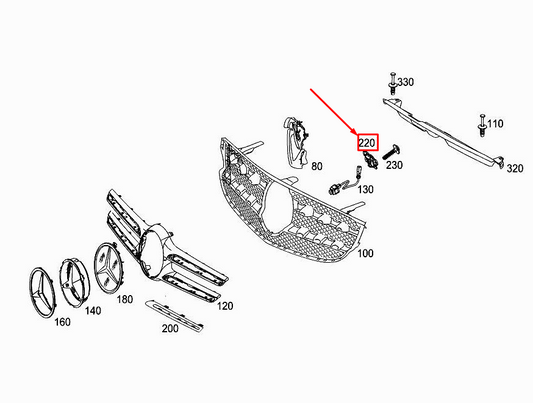 330
110
220
80
230
320
130
100
180
120
140
160
200