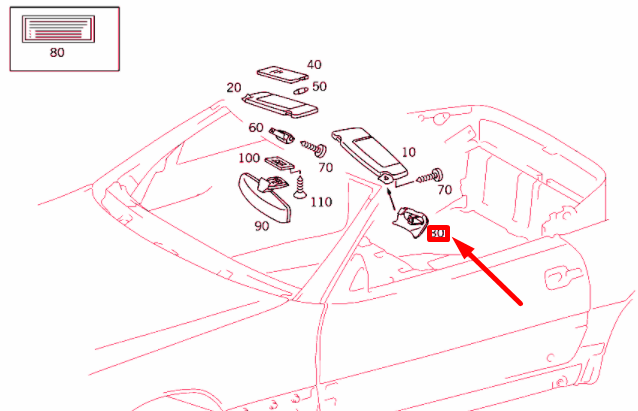 80
40
50
20
60
70
10
100
70
110
90
30