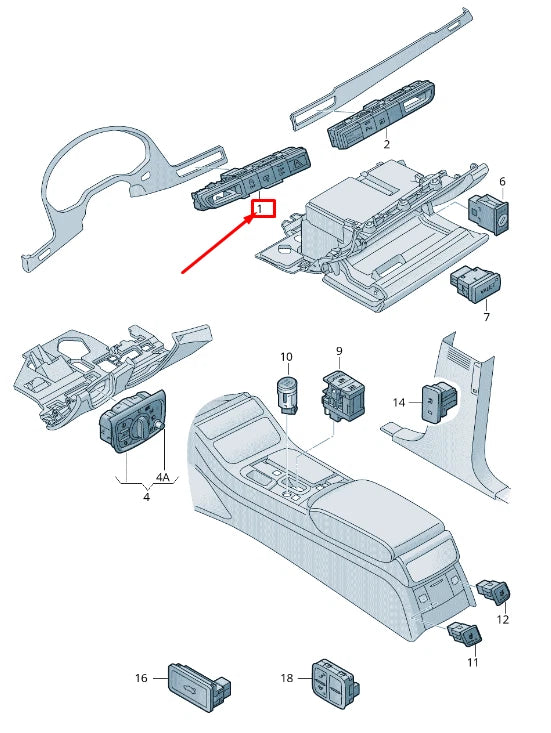 2
6
1
7
10
9
14
4A
4
12
11
16
18