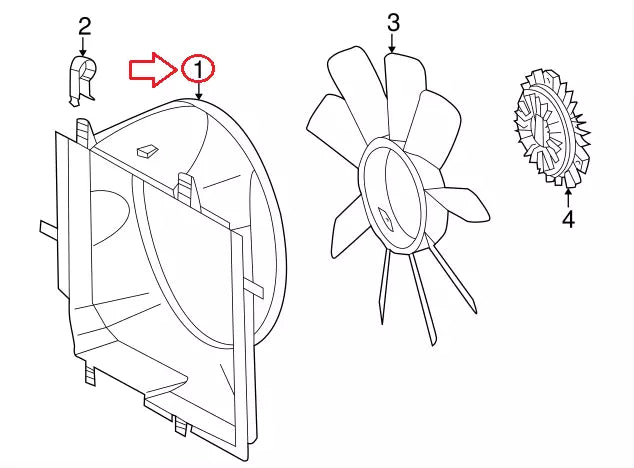 2
1
3
4