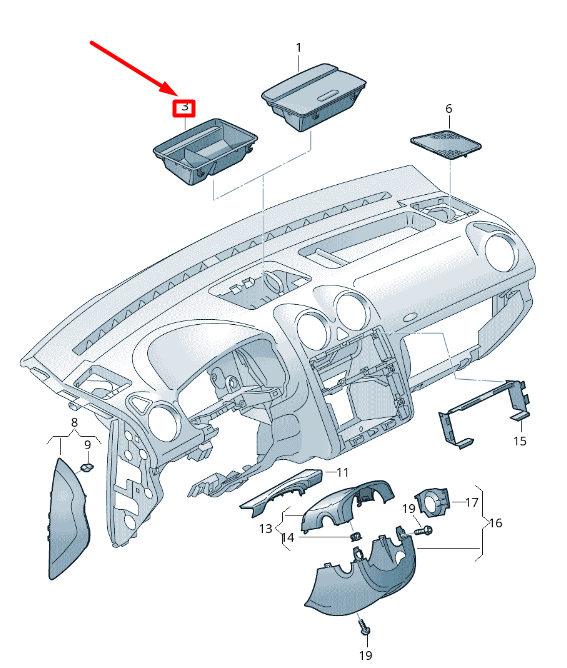 1
3
6
8
9
15
11
13
14
19
17
16
19