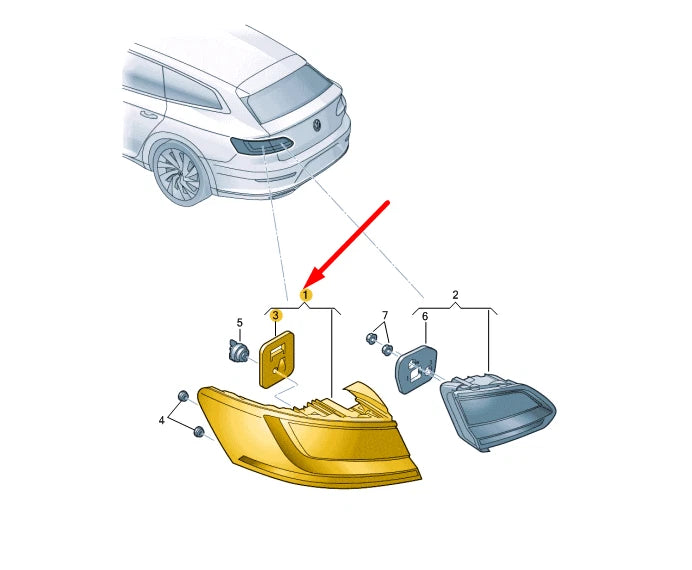 1
2
3
5
7
6
4