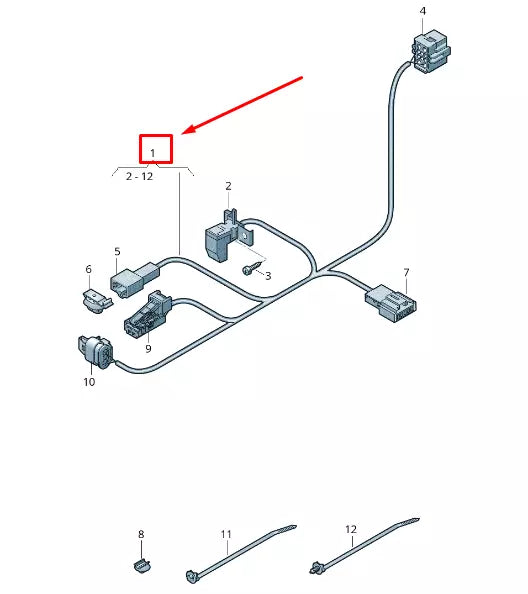 4
1
2 - 12
2
5
6
3
7
9
10
8
11
12