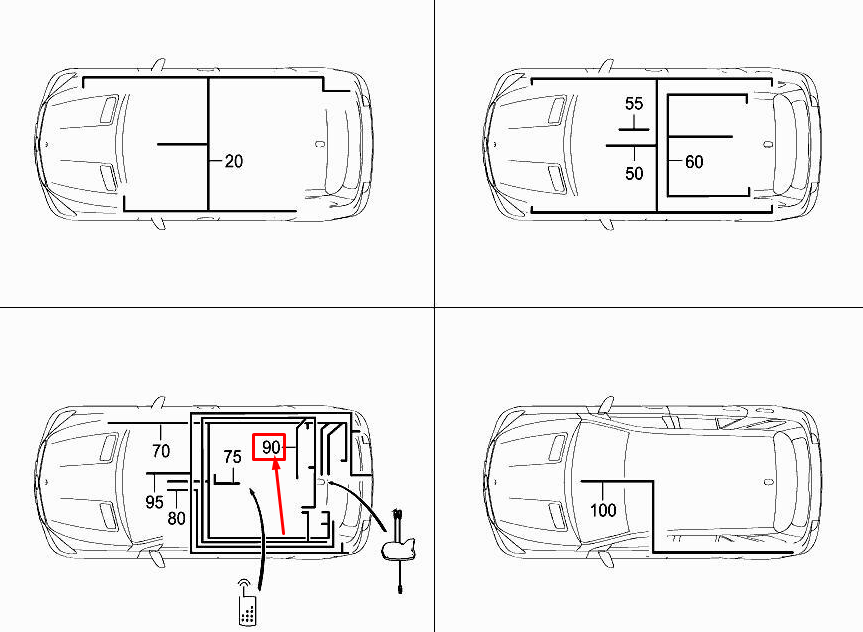 20

55
50
60

70
75
90
95
80

100