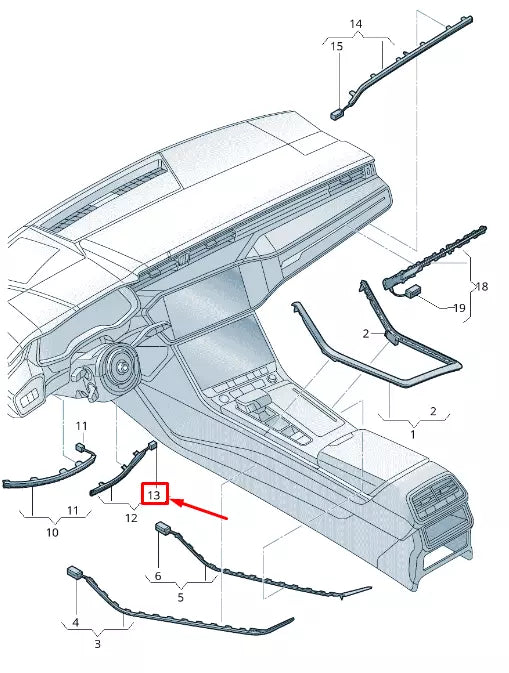 14
15
18
19
2
2
1
11
11
10
13
12
6
5
4
3