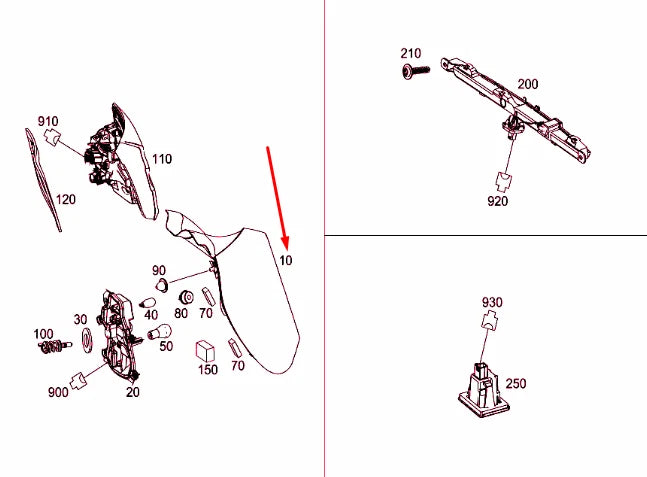 910
110
120
10
90
40
80
70
30
100
50
150
70
900
20
210
200
920
930
250