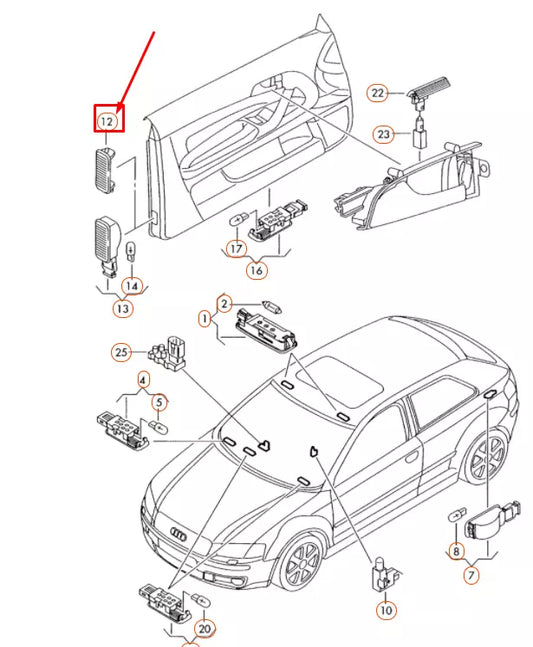 12
22
23
17
16
14
13
2
1
25
4
5
8
7
10
20