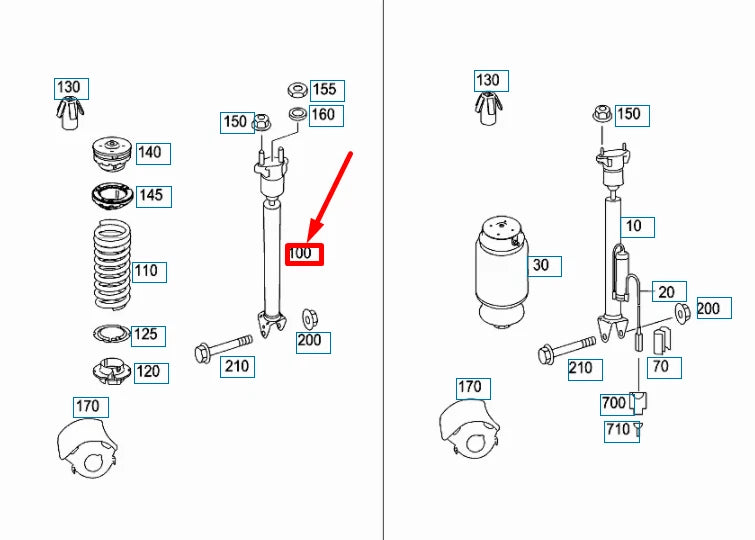 130
155
150
160
140
145
100
110
125
200
120
210
170

130
150
10
30
20
200
210
70
170
700
710